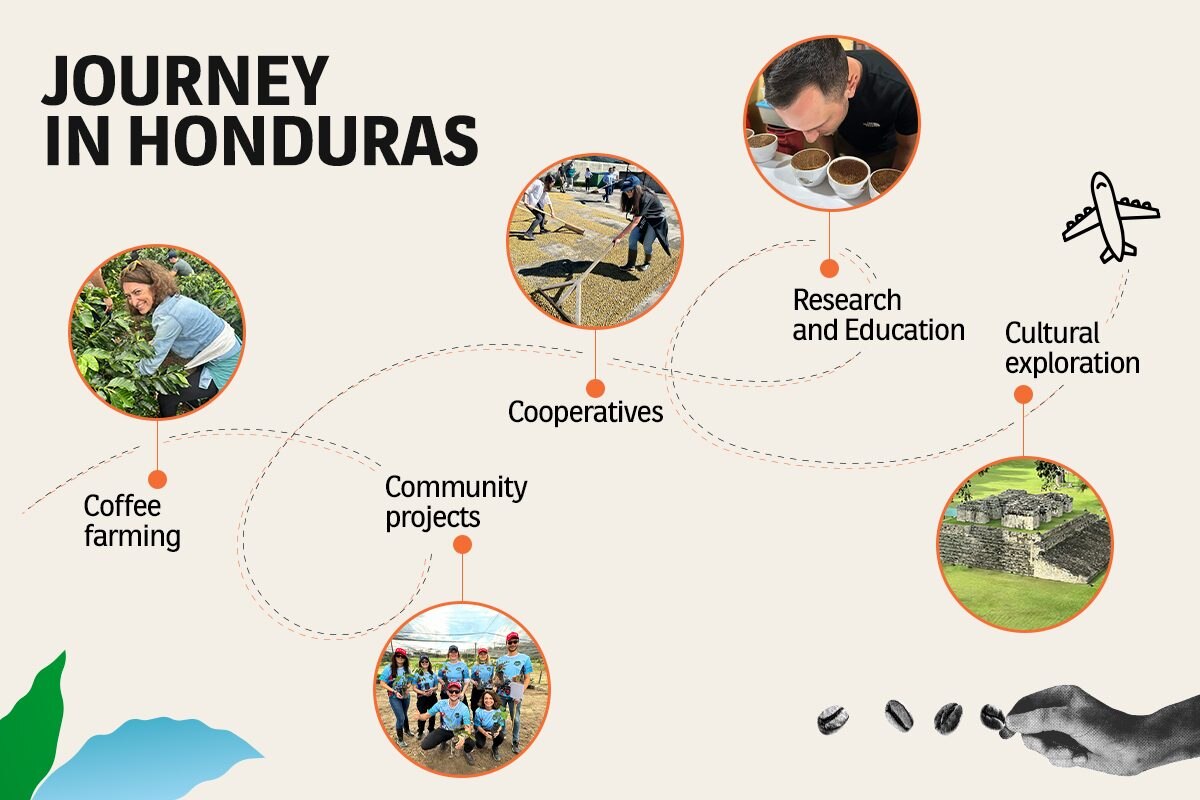 JOURNEY IN HONDURAS

Coffee farming

Community projects

Cooperatives

Research and Education

Cultural exploration